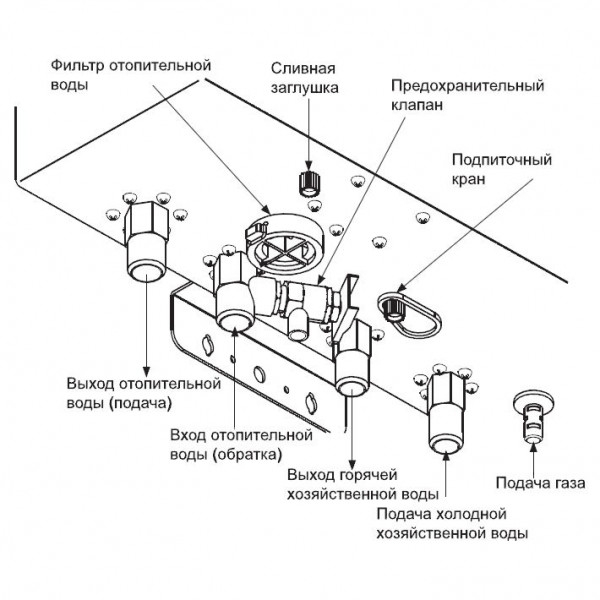 Фильтр отопительной воды

Сливная заглушка

Предохранительный клапан

Подпиточный кран

Выход отопительной воды (подача)

Вход отопительной воды (обратка)

Выход горячей хозяйственной воды

Подача холодной хозяйственной воды

Подача газа