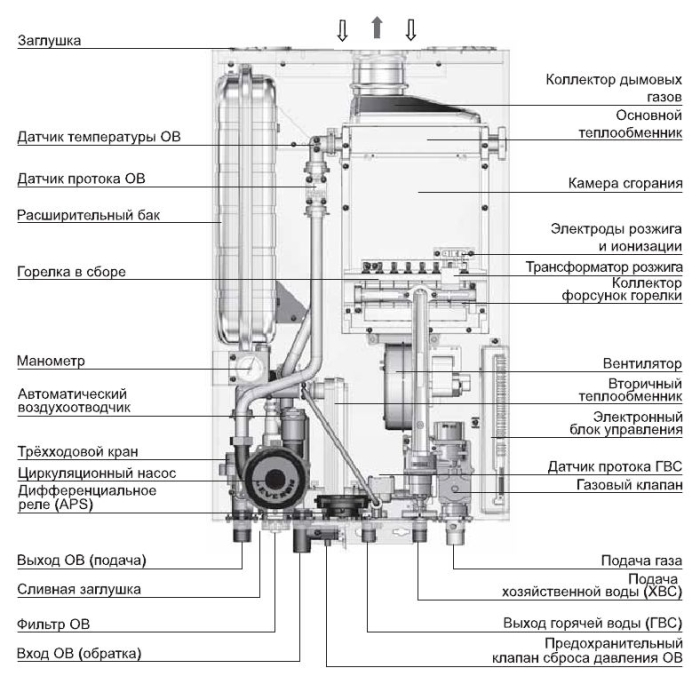 Заглушка

Датчик температуры ОВ

Датчик протока ОВ

Расширительный бак

Горелка в сборе

Манометр

Автоматический воздухоотводчик

Трёхходовой кран

Циркуляционный насос

Дифференциальное реле (APS)

Выход ОВ (подача)

Сливная заглушка

Фильтр ОВ

Вход ОВ (обратка)

Коллектор дымовых газов

Основной теплообменник

Камера сгорания

Электроды розжига и ионизации

Трансформатор розжига

Коллектор форсунок горелки

Вентилятор

Вторичный теплообменник

Электронный блок управления

Датчик протока ГВС

Газовый клапан

Подача газа

Подача хозяйственной воды (ХВС)

Выход горячей воды (ГВС)

Предохранительный клапан сброса давления ОВ

LEVERON