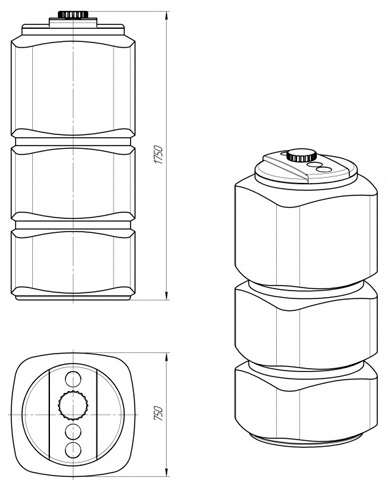 1750

750