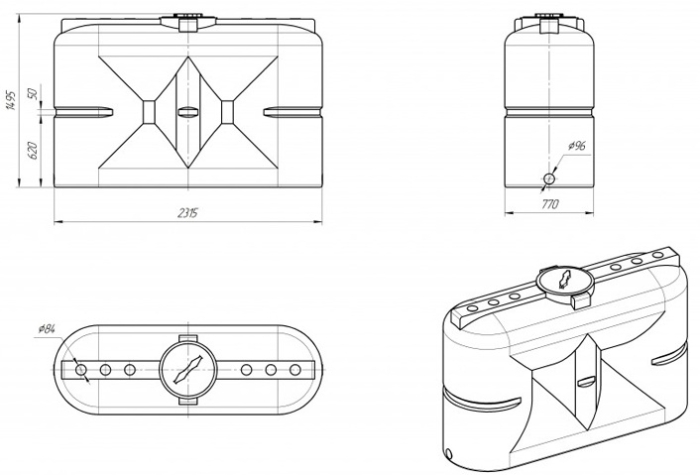 1495
50
620
2315
ø96
770
ø84