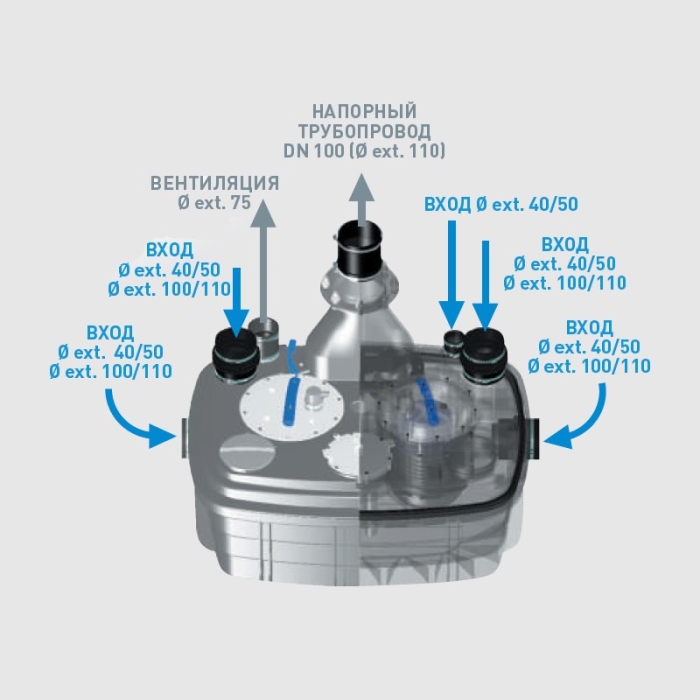 НАПОРНЫЙ
ТРУБОПРОВОД
DN 100 (Ø ext. 110)

ВЕНТИЛЯЦИЯ
Ø ext. 75

ВХОД Ø ext. 40/50

ВХОД
Ø ext. 40/50
Ø ext. 100/110

ВХОД
Ø ext. 40/50
Ø ext. 100/110

ВХОД
Ø ext. 40/50
Ø ext. 100/110

ВХОД
Ø ext. 40/50
Ø ext. 100/110