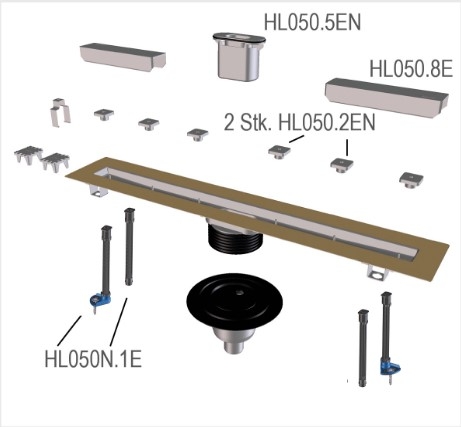 HL050.5EN

HL050.8E

2 Stk. HL050.2EN

HL050N.1E