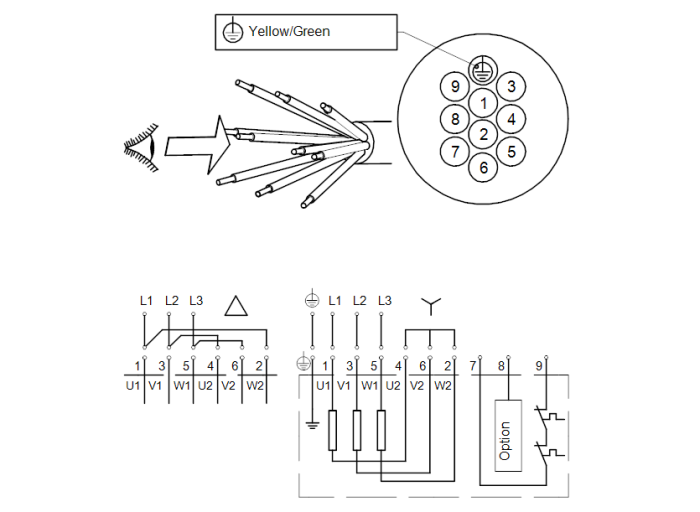 Yellow/Green

9
3
1
8
4
2
7
5
6

L1 L2 L3

1 3 5 4 6 2
U1 V1 W1 U2 V2 W2

L1 L2 L3

1 3 5 4 6 2 7 8 9
U1 V1 W1 U2 V2 W2

Option