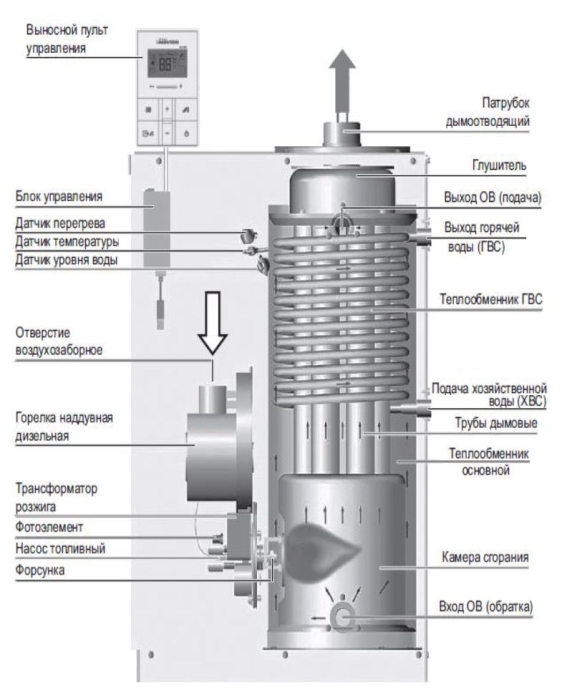 Выносной пульт управления

Блок управления

Датчик перегрева

Датчик температуры

Датчик уровня воды

Отверстие воздухозаборное

Горелка наддувная дизельная

Трансформатор розжига

Фотоэлемент

Насос топливный

Форсунка

Патрубок дымоотводящий

Глушитель

Выход ОВ (подача)

Выход горячей воды (ГВС)

Теплообменник ГВС

Подача хозяйственной воды (ХВС)

Трубы дымовые

Теплообменник основной

Камера сгорания

Вход ОВ (обратка)