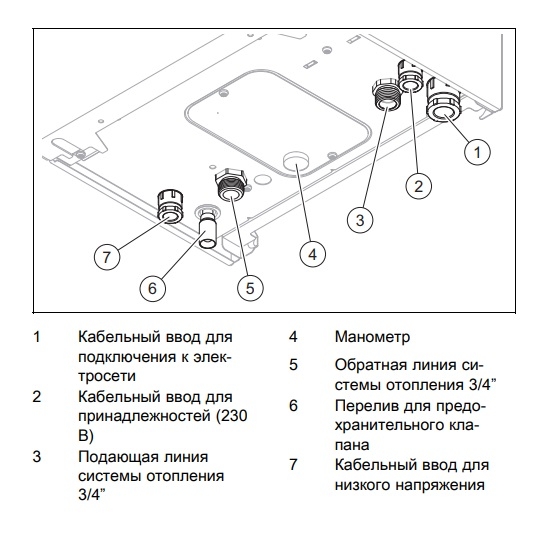 1
2
3
4
5
6
7

1 Кабельный ввод для подключения к электросети

2 Кабельный ввод для принадлежностей (230 В)

3 Подающая линия системы отопления 3/4”

4 Манометр

5 Обратная линия системы отопления 3/4”

6 Перелив для предохранительного клапана

7 Кабельный ввод для низкого напряжения