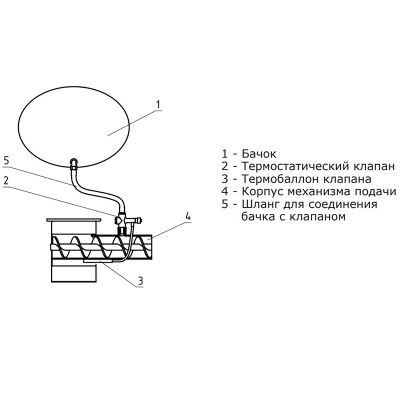 1
5
2
4
3

1 - Бачок
2 - Термостатический клапан
3 - Термобаллон клапана
4 - Корпус механизма подачи
5 - Шланг для соединения бачка с клапаном