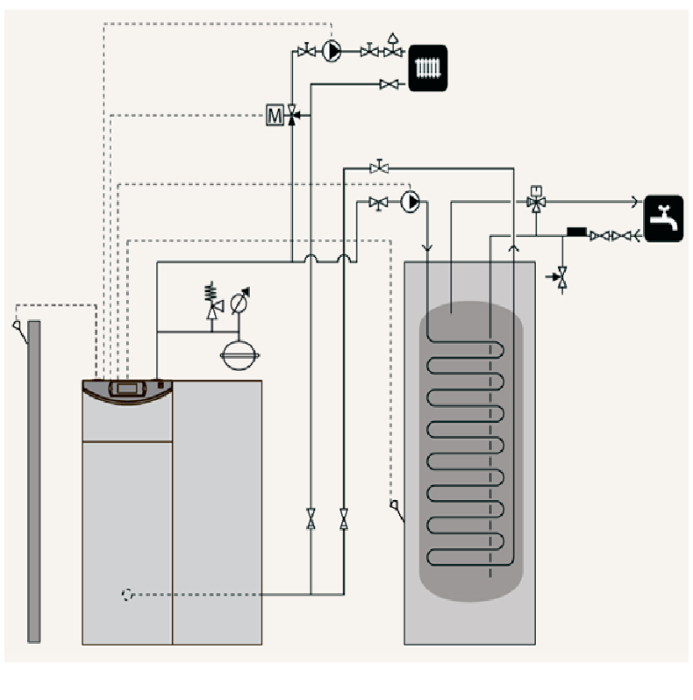 M