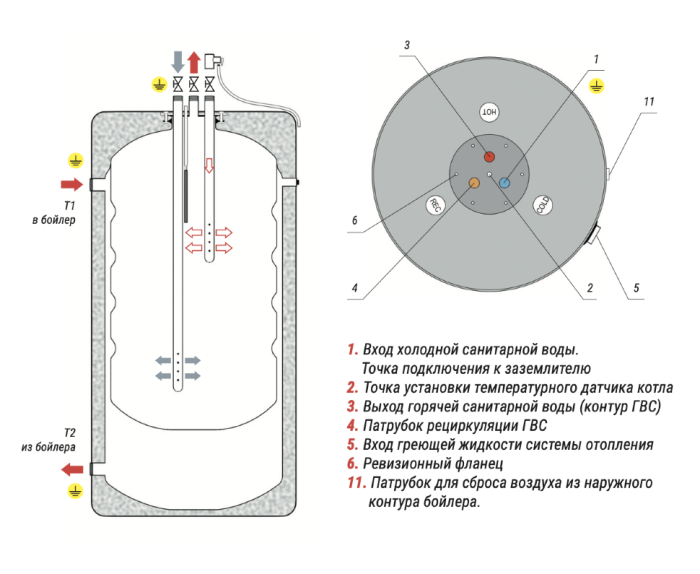 T1
в бойлер

T2
из бойлера

3

1

11

HOT

REC

COLD

6

4

2

5

1. Вход холодной санитарной воды. Точка подключения к заземлителю
2. Точка установки температурного датчика котла
3. Выход горячей санитарной воды (контур ГВС)
4. Патрубок рециркуляции ГВС
5. Вход греющей жидкости системы отопления
6. Ревизионный фланец
11. Патрубок для сброса воздуха из наружного контура бойлера.