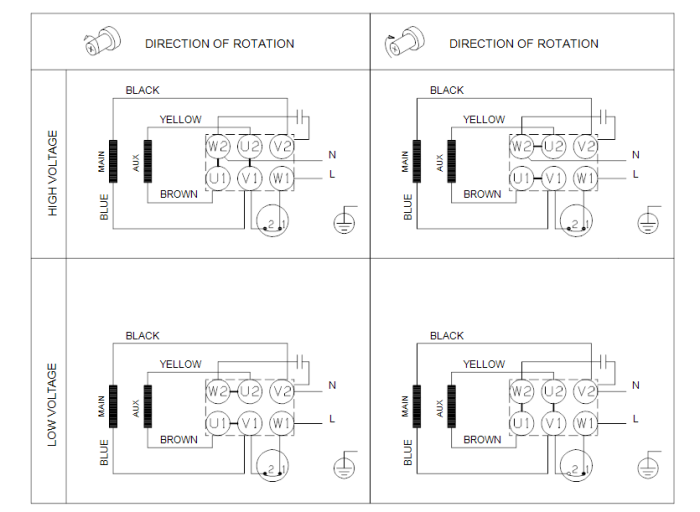 DIRECTION OF ROTATION

DIRECTION OF ROTATION

HIGH VOLTAGE

BLACK
YELLOW
MAIN
AUX
W2 U2 V2
U1 V1 W1
N
L
BROWN
BLUE
2 1

BLACK
YELLOW
MAIN
AUX
W2 U2 V2
U1 V1 W1
N
L
BROWN
BLUE
2 1

LOW VOLTAGE

BLACK
YELLOW
MAIN
AUX
W2 U2 V2
U1 V1 W1
N
L
BROWN
BLUE
2 1

BLACK
YELLOW
MAIN
AUX
W2 U2 V2
U1 V1 W1
N
L
BROWN
BLUE
2 1