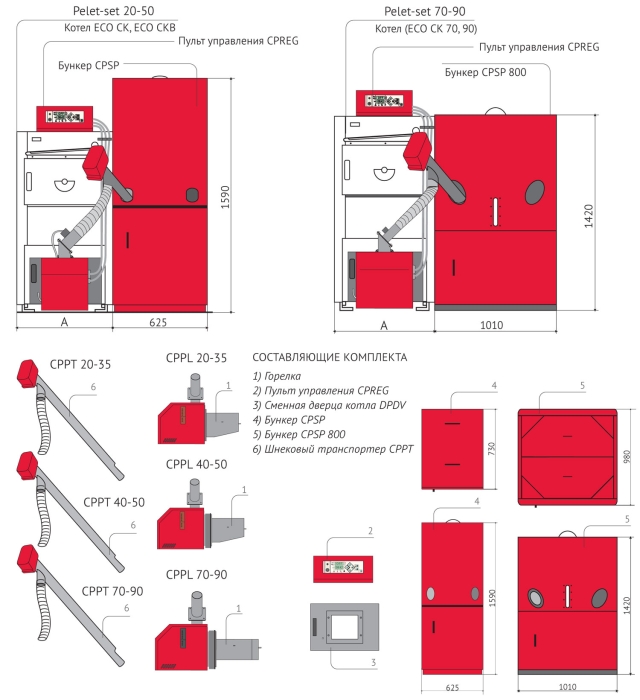 Pelet-set 20-50
Котел ECO CK, ECO CKB
Пульт управления CPREG
Бункер CPSP
1590
A
625

Pelet-set 70-90
Котел (ECO CK 70, 90)
Пульт управления CPREG
Бункер CPSP 800
1420
A
1010

CPPT 20-35
6
CPPT 40-50
6
CPPT 70-90
6

CPPL 20-35
1
CPPL 40-50
1
CPPL 70-90
1

СОСТАВЛЯЮЩИЕ КОМПЛЕКТА
1) Горелка
2) Пульт управления CPREG
3) Сменная дверца котла DPDV
4) Бункер CPSP
5) Бункер CPSP 800
6) Шнековый транспортер CPPT

2
3
4
730
5
980
4
1590
625
5
1420
1010